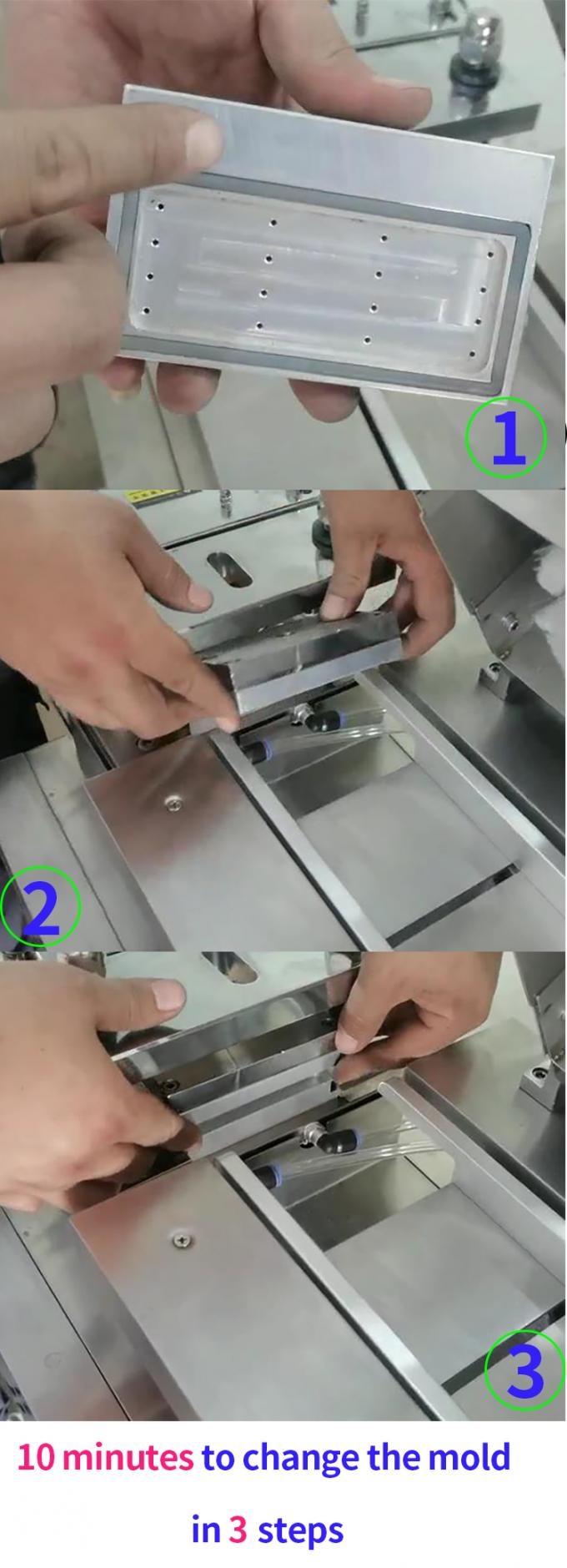 1

2

3

10 minutes to change the mold

in 3 steps