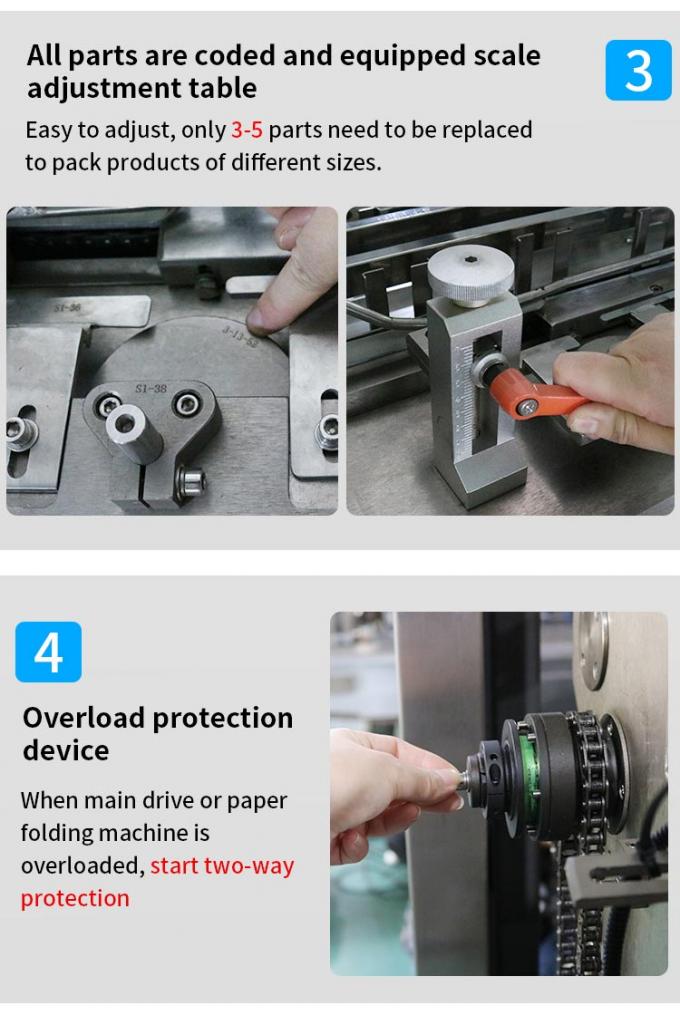 All parts are coded and equipped scale adjustment table

3

Easy to adjust, only 3-5 parts need to be replaced to pack products of different sizes.

S1-38

S1-38

4

Overload protection device

When main drive or paper folding machine is overloaded, start two-way protection